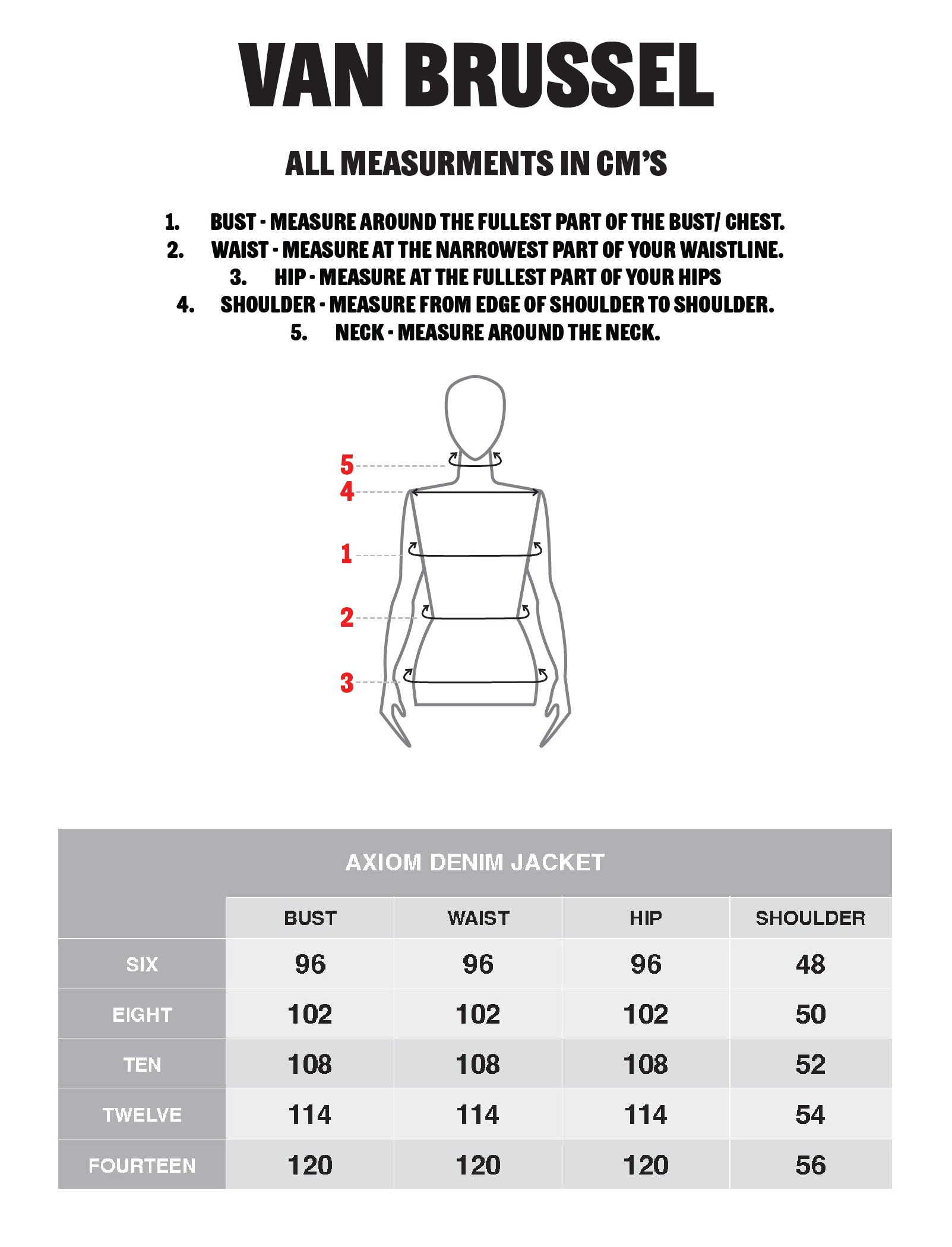 VAN BRUSSEL

ALL MEASURMENTS IN CM'S

1. BUST - MEASURE AROUND THE FULLEST PART OF THE BUST/ CHEST.
2. WAIST - MEASURE AT THE NARROWEST PART OF YOUR WAISTLINE.
3. HIP - MEASURE AT THE FULLEST PART OF YOUR HIPS
4. SHOULDER - MEASURE FROM EDGE OF SHOULDER TO SHOULDER.
5. NECK - MEASURE AROUND THE NECK.

5
4
1
2
3

AXIOM DENIM JACKET

| | BUST | WAIST | HIP | SHOULDER |
|---|---|---|---|---|
| SIX | 96 | 96 | 96 | 48 |
| EIGHT | 102 | 102 | 102 | 50 |
| TEN | 108 | 108 | 108 | 52 |
| TWELVE | 114 | 114 | 114 | 54 |
| FOURTEEN | 120 | 120 | 120 | 56 |