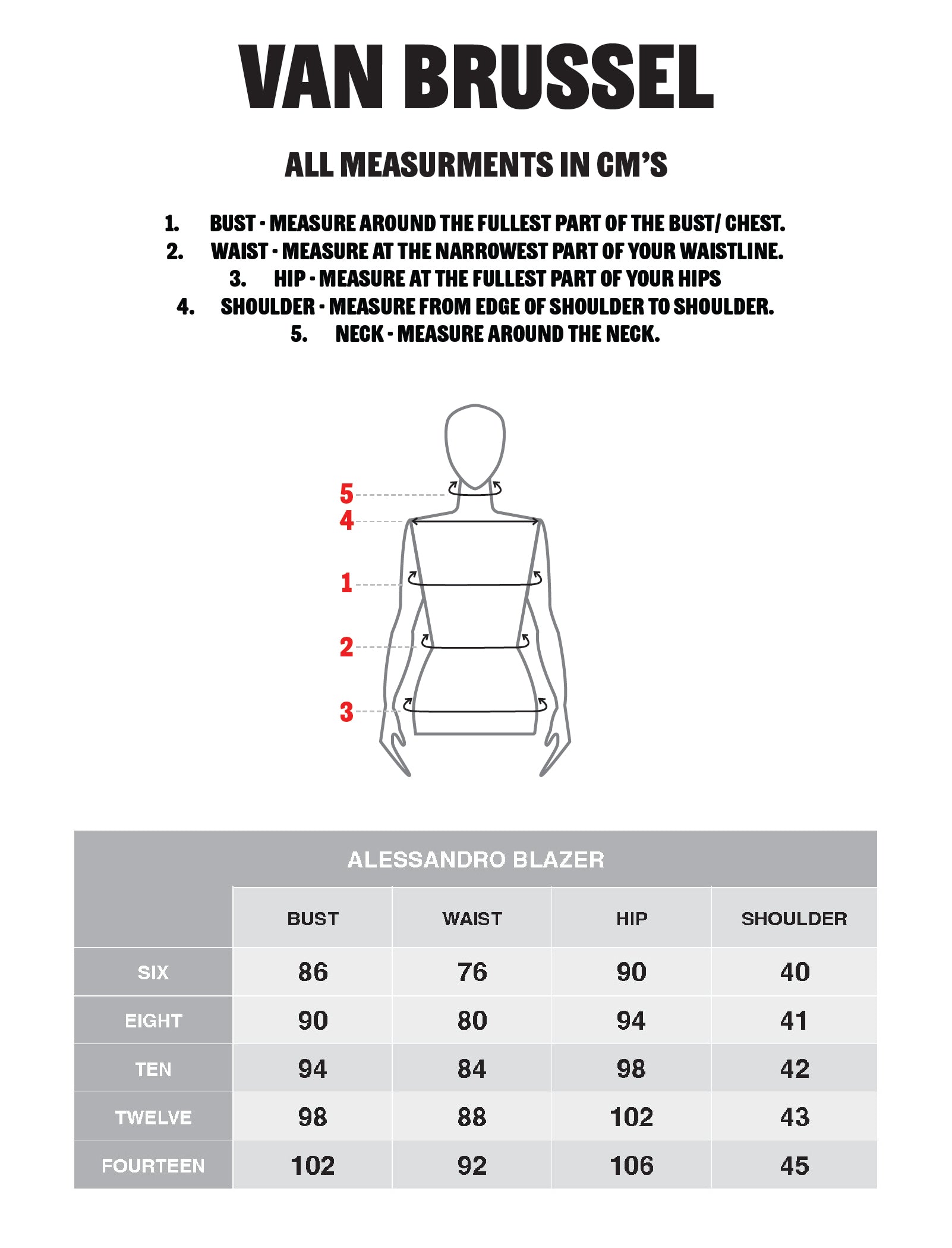 VAN BRUSSEL

ALL MEASURMENTS IN CM'S

1. BUST - MEASURE AROUND THE FULLEST PART OF THE BUST/ CHEST.
2. WAIST - MEASURE AT THE NARROWEST PART OF YOUR WAISTLINE.
3. HIP - MEASURE AT THE FULLEST PART OF YOUR HIPS
4. SHOULDER - MEASURE FROM EDGE OF SHOULDER TO SHOULDER.
5. NECK - MEASURE AROUND THE NECK.

5
4
1
2
3

ALESSANDRO BLAZER

| | BUST | WAIST | HIP | SHOULDER |
|---|---|---|---|---|
| SIX | 86 | 76 | 90 | 40 |
| EIGHT | 90 | 80 | 94 | 41 |
| TEN | 94 | 84 | 98 | 42 |
| TWELVE | 98 | 88 | 102 | 43 |
| FOURTEEN | 102 | 92 | 106 | 45 |