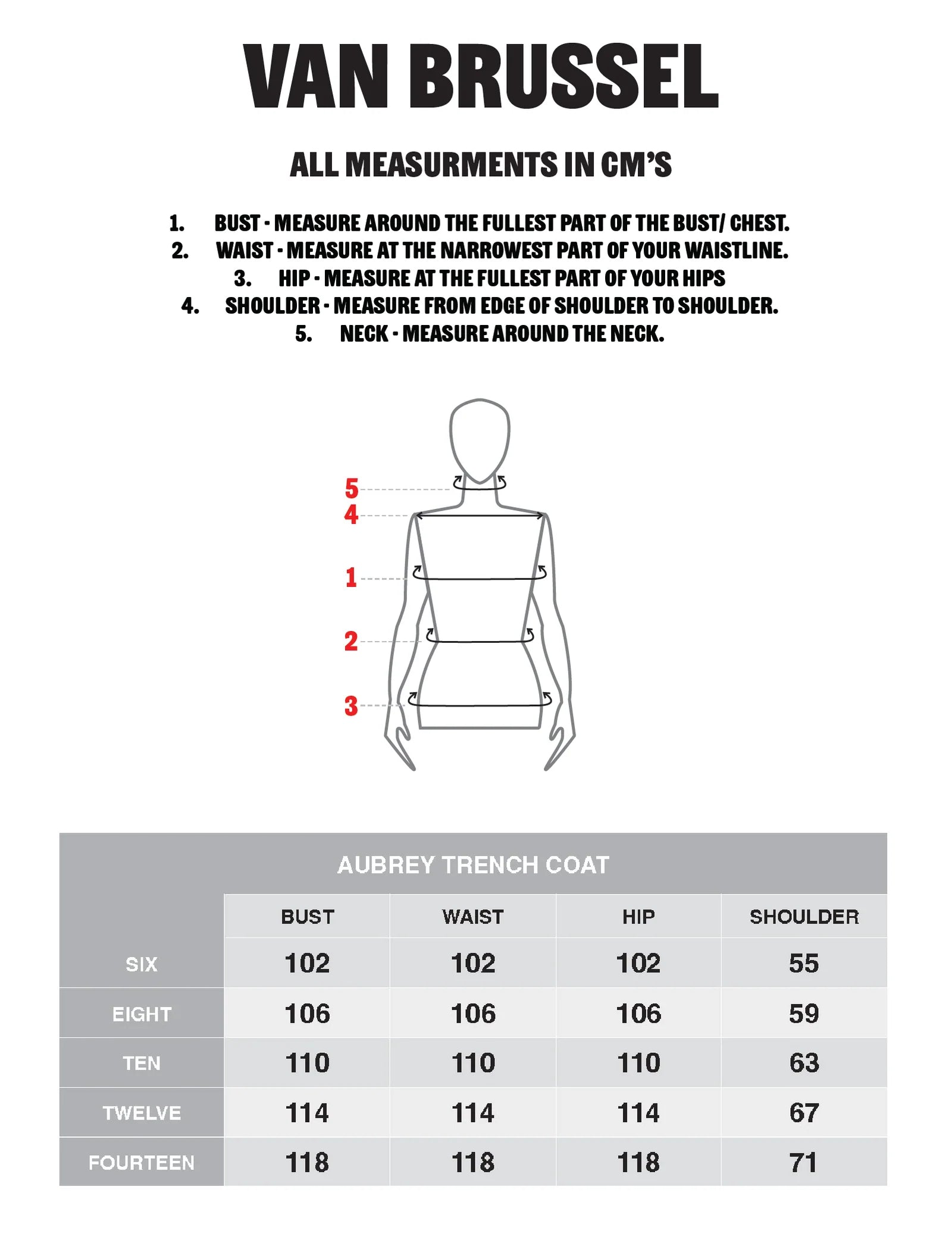 VAN BRUSSEL

ALL MEASURMENTS IN CM'S

1. BUST - MEASURE AROUND THE FULLEST PART OF THE BUST/ CHEST.
2. WAIST - MEASURE AT THE NARROWEST PART OF YOUR WAISTLINE.
3. HIP - MEASURE AT THE FULLEST PART OF YOUR HIPS
4. SHOULDER - MEASURE FROM EDGE OF SHOULDER TO SHOULDER.
5. NECK - MEASURE AROUND THE NECK.

5
4
1
2
3

AUBREY TRENCH COAT

| | BUST | WAIST | HIP | SHOULDER |
|---|---|---|---|---|
| SIX | 102 | 102 | 102 | 55 |
| EIGHT | 106 | 106 | 106 | 59 |
| TEN | 110 | 110 | 110 | 63 |
| TWELVE | 114 | 114 | 114 | 67 |
| FOURTEEN | 118 | 118 | 118 | 71 |