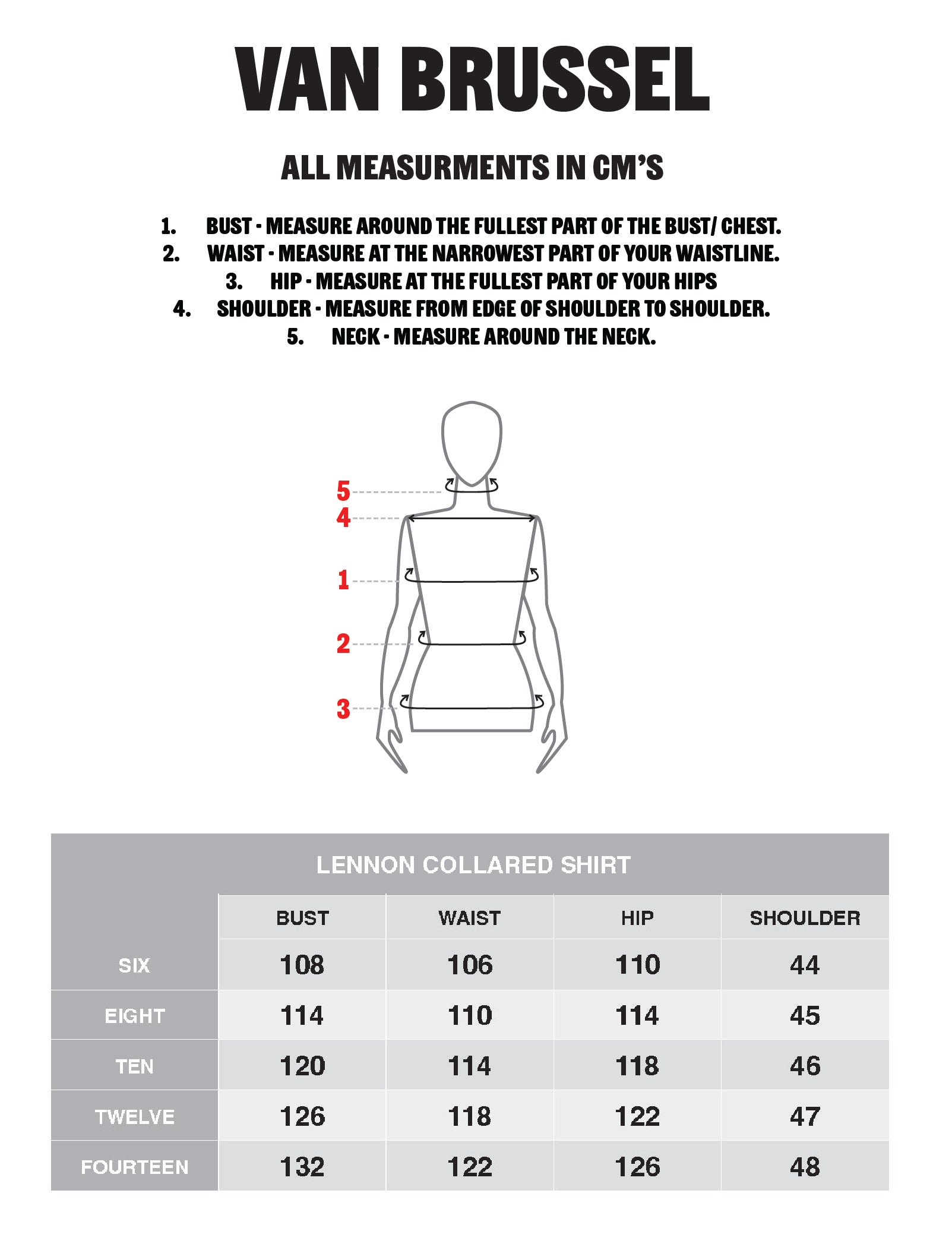 VAN BRUSSEL

ALL MEASURMENTS IN CM'S

1. BUST - MEASURE AROUND THE FULLEST PART OF THE BUST/ CHEST.
2. WAIST - MEASURE AT THE NARROWEST PART OF YOUR WAISTLINE.
3. HIP - MEASURE AT THE FULLEST PART OF YOUR HIPS
4. SHOULDER - MEASURE FROM EDGE OF SHOULDER TO SHOULDER.
5. NECK - MEASURE AROUND THE NECK.

5
4
1
2
3

LENNON COLLARED SHIRT

| | BUST | WAIST | HIP | SHOULDER |
|---|---|---|---|---|
| SIX | 108 | 106 | 110 | 44 |
| EIGHT | 114 | 110 | 114 | 45 |
| TEN | 120 | 114 | 118 | 46 |
| TWELVE | 126 | 118 | 122 | 47 |
| FOURTEEN | 132 | 122 | 126 | 48 |