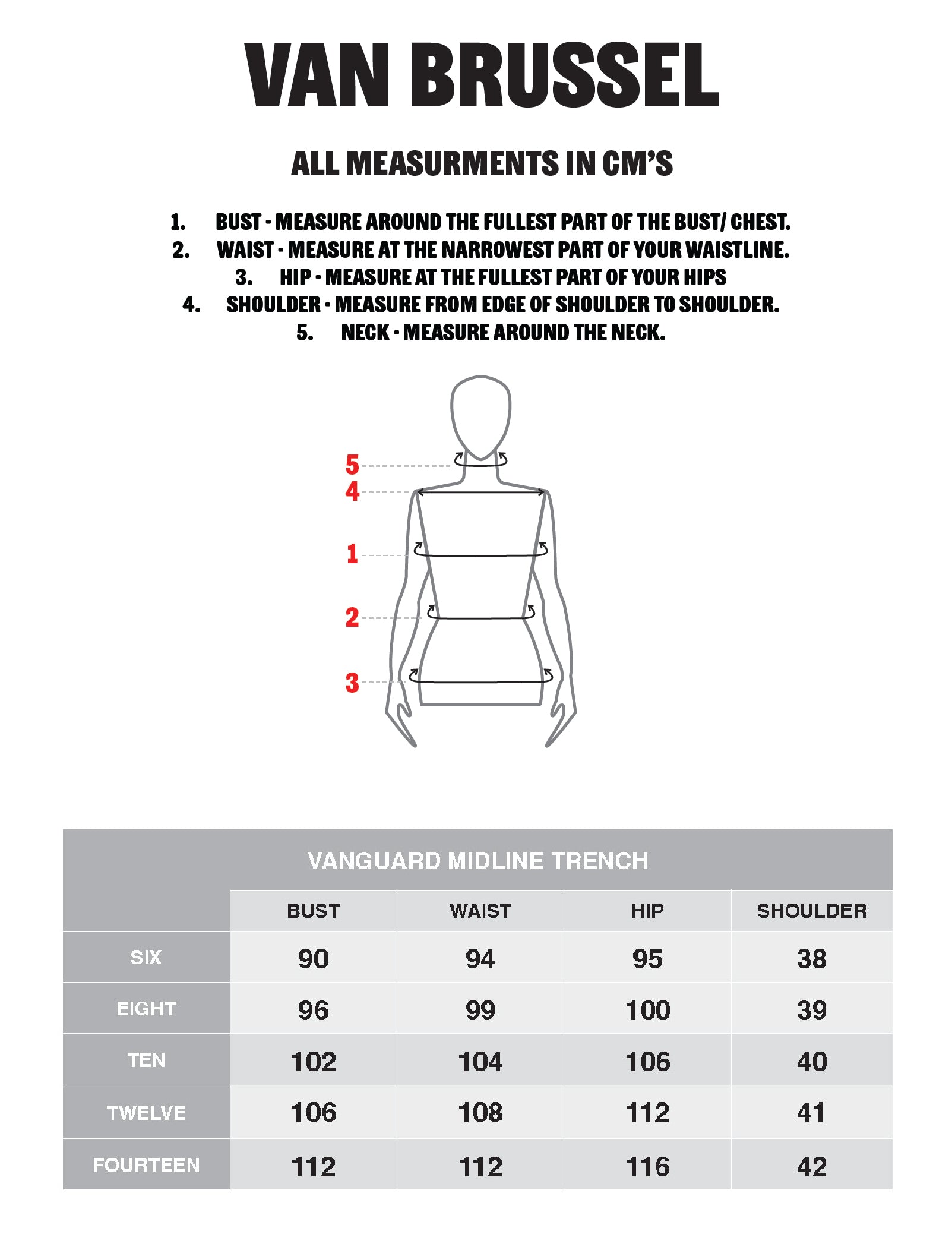 VAN BRUSSEL

ALL MEASURMENTS IN CM'S

1. BUST - MEASURE AROUND THE FULLEST PART OF THE BUST/ CHEST.
2. WAIST - MEASURE AT THE NARROWEST PART OF YOUR WAISTLINE.
3. HIP - MEASURE AT THE FULLEST PART OF YOUR HIPS
4. SHOULDER - MEASURE FROM EDGE OF SHOULDER TO SHOULDER.
5. NECK - MEASURE AROUND THE NECK.

5
4
1
2
3

VANGUARD MIDLINE TRENCH

| | BUST | WAIST | HIP | SHOULDER |
|---|---|---|---|---|
| SIX | 90 | 94 | 95 | 38 |
| EIGHT | 96 | 99 | 100 | 39 |
| TEN | 102 | 104 | 106 | 40 |
| TWELVE | 106 | 108 | 112 | 41 |
| FOURTEEN | 112 | 112 | 116 | 42 |